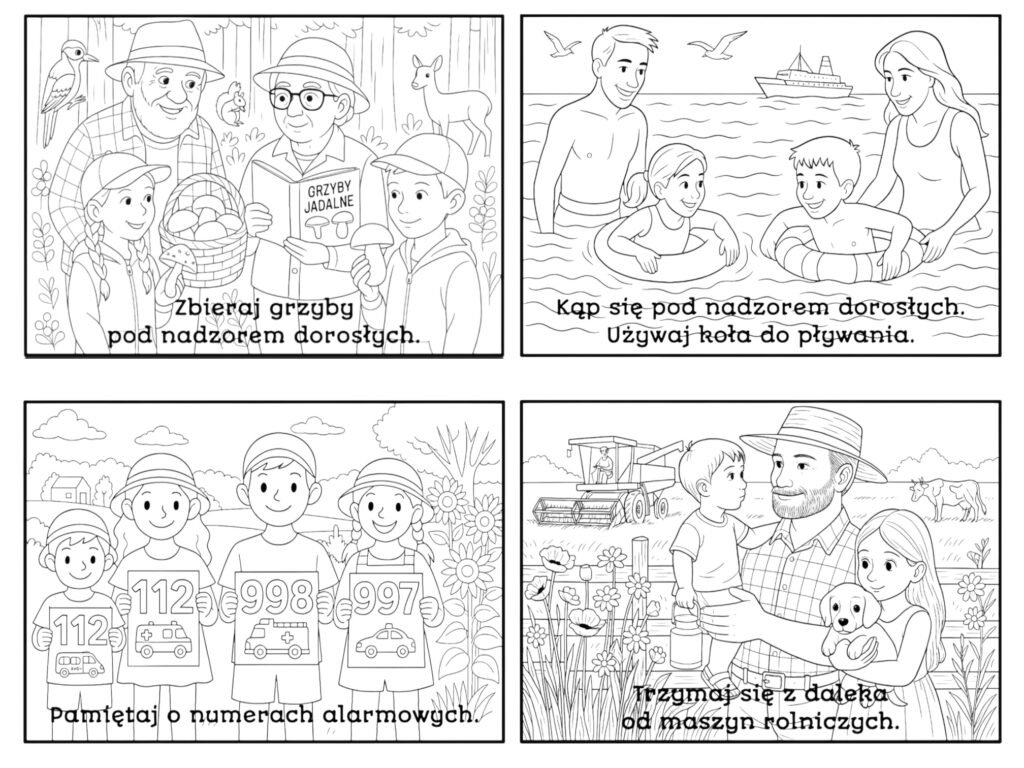 GRZYBY JADALNE

Zbieraj grzyby pod nadzorem dorosłych.

Kąp się pod nadzorem dorosłych. Używaj koła do pływania.

112

112

998

997

Pamiętaj o numerach alarmowych.

Trzymaj się z daleka od maszyn rolniczych.